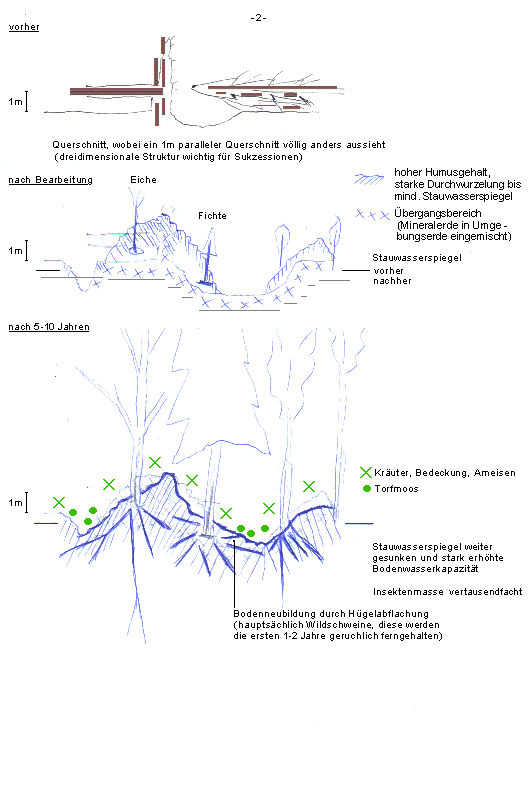 -2-

vorher

1m

Querschnitt, wobei ein 1m paralleler Querschnitt völlig anders aussieht (dreidimensionale Struktur wichtig für Sukzessionen)

nach Bearbeitung

Eiche

Fichte

1m

hoher Humusgehalt, starke Durchwurzelung bis mind. Stauwasserspiegel

Übergangsbereich (Mineralerde in Umgebungserde eingemischt)

Stauwasserspiegel
vorher
nachher

nach 5-10 Jahren

1m

Kräuter, Bedeckung, Ameisen

Torfmoos

Stauwasserspiegel weiter gesunken und stark erhöhte Bodenwasserkapazität

Insektenmasse vertausendfacht

Bodenneubildung durch Hügelabflachung (hauptsächlich Wildschweine, diese werden die ersten 1-2 Jahre geruchlich ferngehalten)